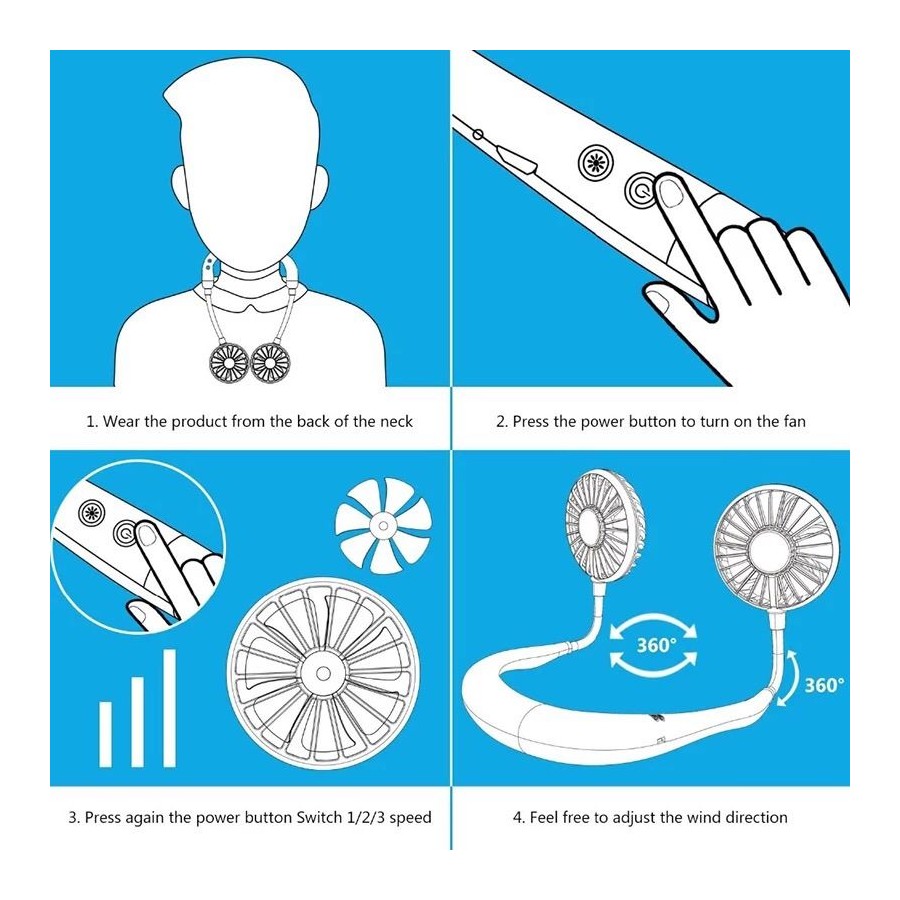 1. Wear the product from the back of the neck

2. Press the power button to turn on the fan

3. Press again the power button Switch 1/2/3 speed

360°

360°

4. Feel free to adjust the wind direction